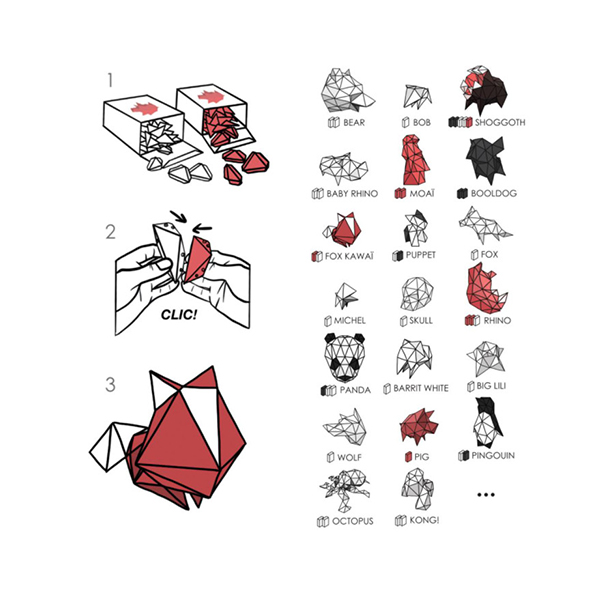 1

2

CLIC!

3

BEAR

BOB

SHOGGOTH

BABY RHINO

MOAÏ

BOOLDOG

FOX KAWAÏ

PUPPET

FOX

MICHEL

SKULL

RHINO

PANDA

BARRIT WHITE

BIG LILI

WOLF

PIG

PINGOUIN

OCTOPUS

KONG!

...